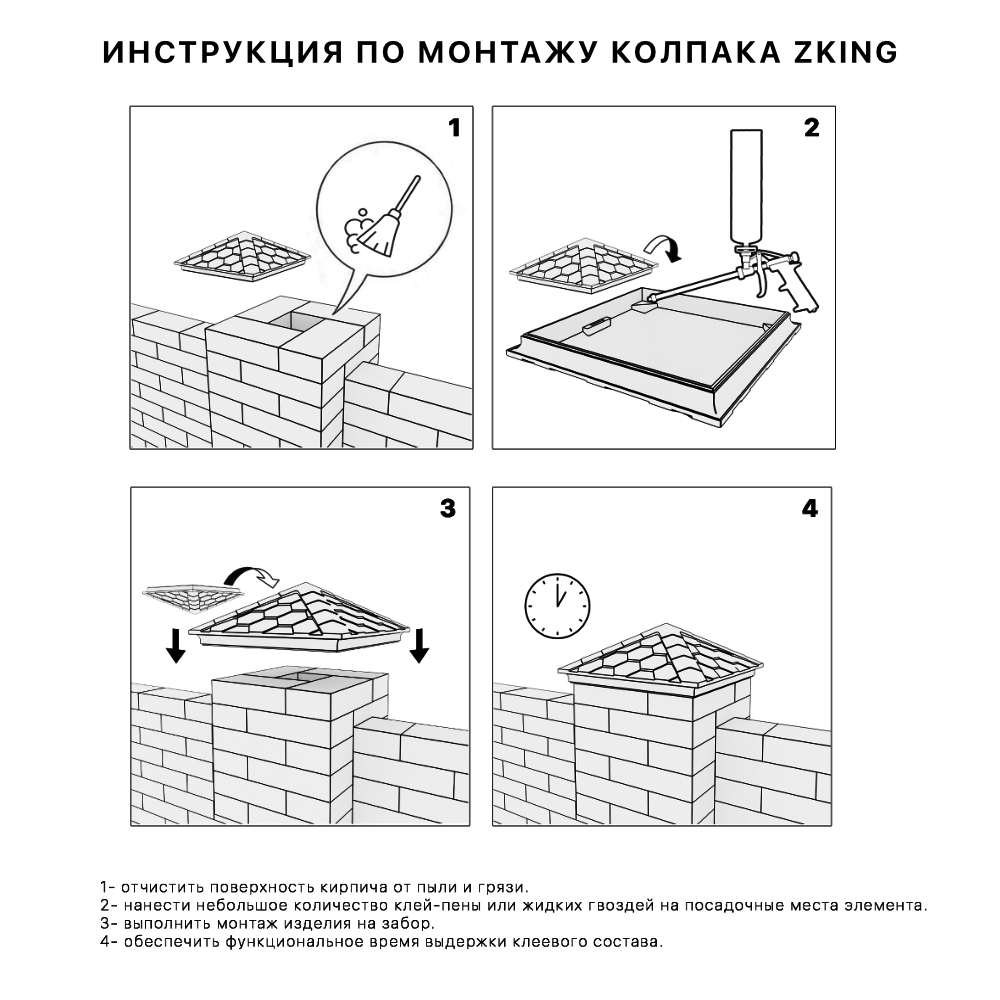 ИНСТРУКЦИЯ ПО МОНТАЖУ КОЛПАКА ZKING

1

2

3

4

1- отчистить поверхность кирпича от пыли и грязи.
2- нанести небольшое количество клей-пены или жидких гвоздей на посадочные места элемента.
3- выполнить монтаж изделия на забор.
4- обеспечить функциональное время выдержки клеевого состава.